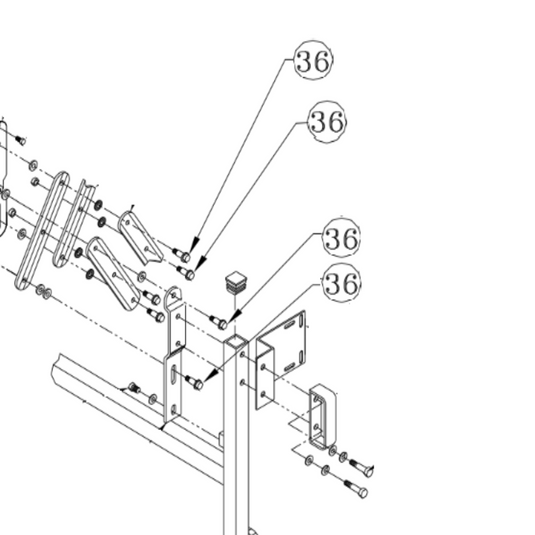 36
36
36
36